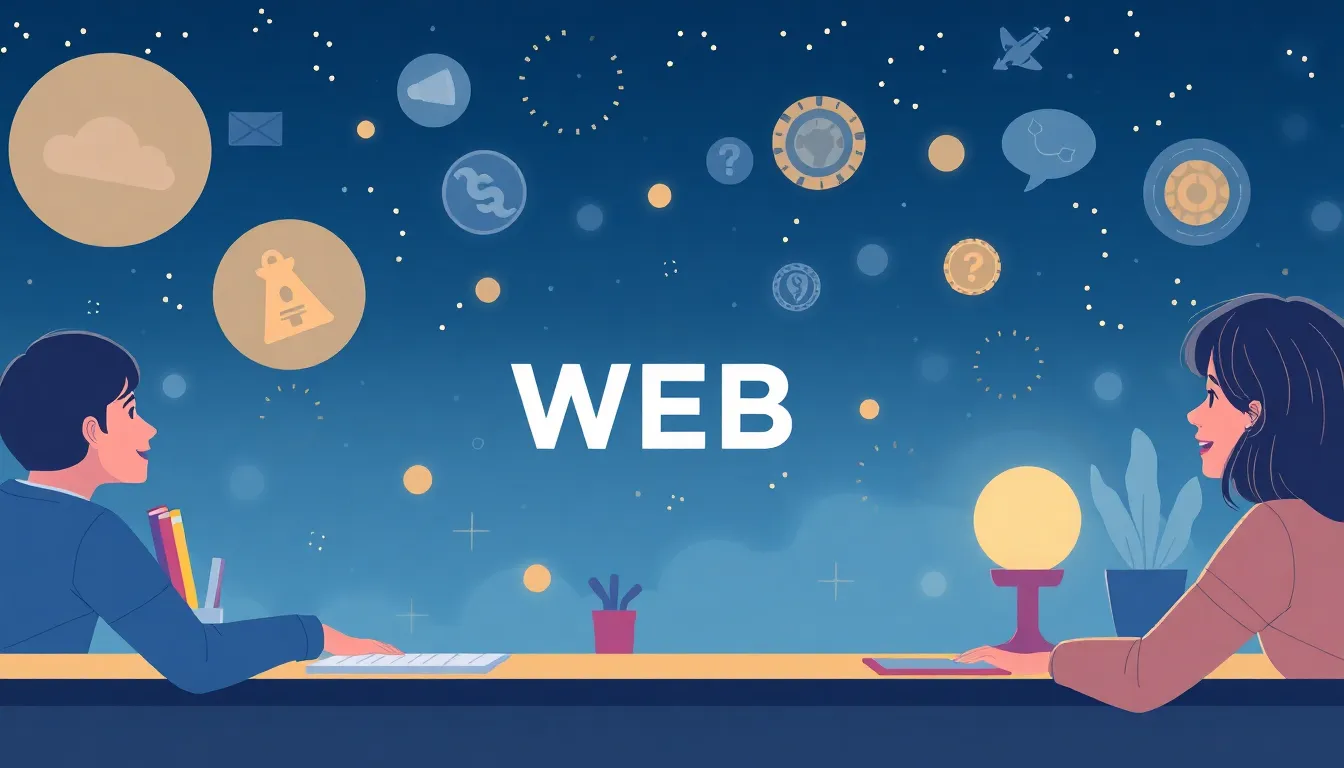 WEB