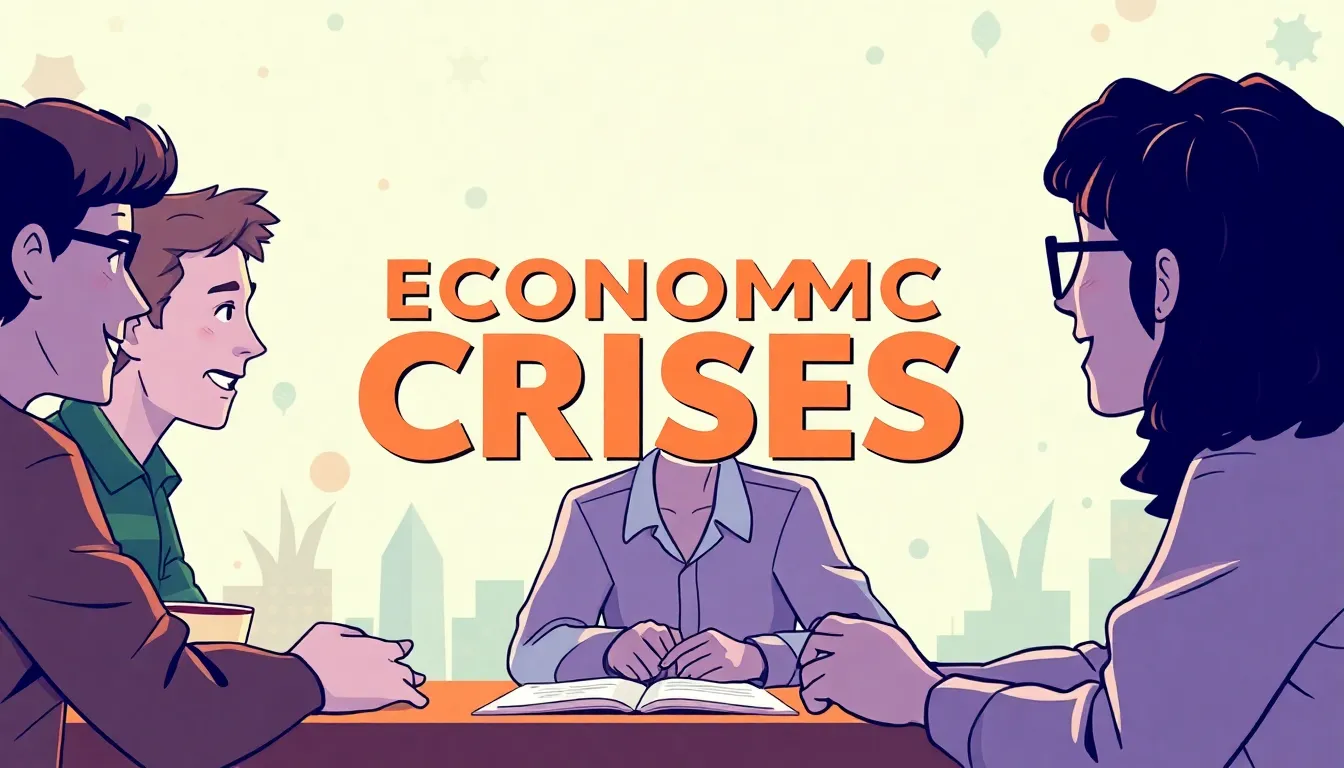 ECONOMMC
CRISES